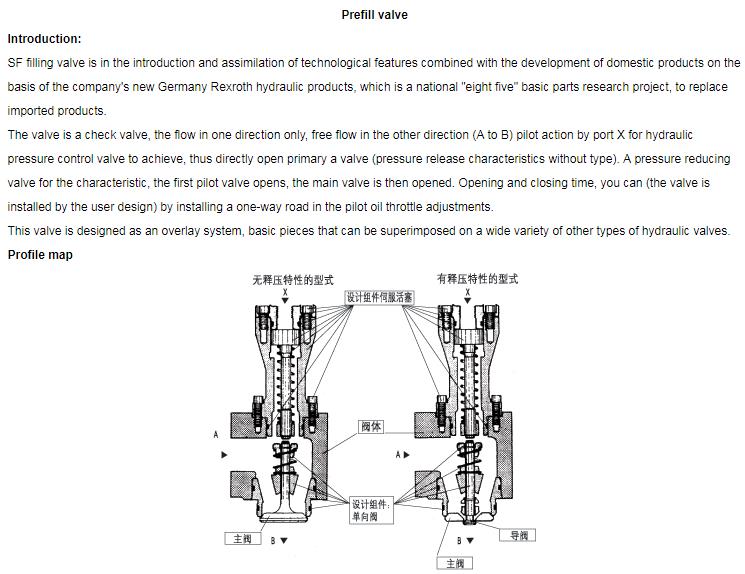 Prefill valve

Introduction:

SF filling valve is in the introduction and assimilation of technological features combined with the development of domestic products on the basis of the company's new Germany Rexroth hydraulic products, which is a national "eight five" basic parts research project, to replace imported products.

The valve is a check valve, the flow in one direction only, free flow in the other direction (A to B) pilot action by port X for hydraulic pressure control valve to achieve, thus directly open primary a valve (pressure release characteristics without type). A pressure reducing valve for the characteristic, the first pilot valve opens, the main valve is then opened. Opening and closing time, you can (the valve is installed by the user design) by installing a one-way road in the pilot oil throttle adjustments.

This valve is designed as an overlay system, basic pieces that can be superimposed on a wide variety of other types of hydraulic valves.

Profile map

无释压特性的型式
X
设计组件伺服活塞
有释压特性的型式
X
阀体
A
A
设计组件:
单向阀
主阀
B
B
导阀
主阀